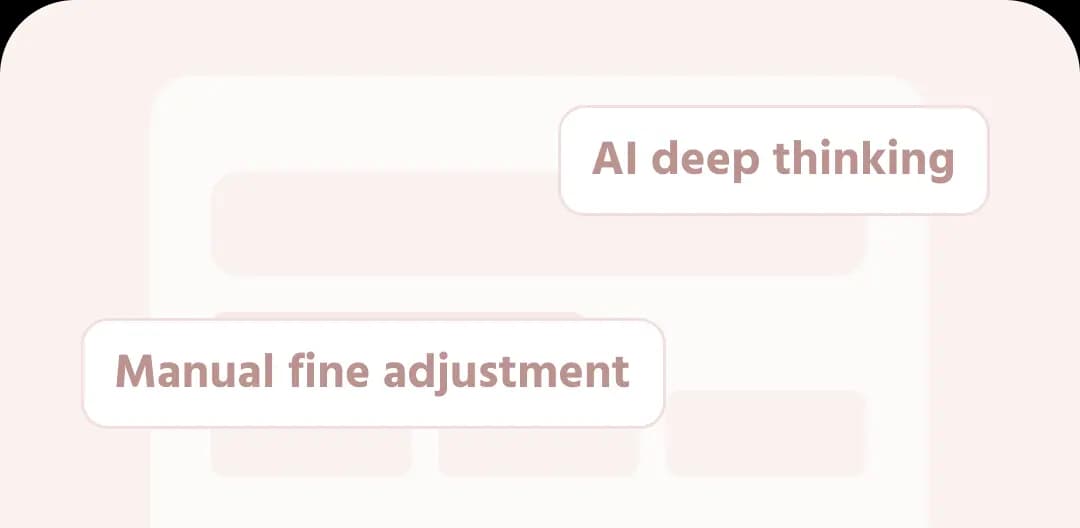 AI deep thinking

Manual fine adjustment